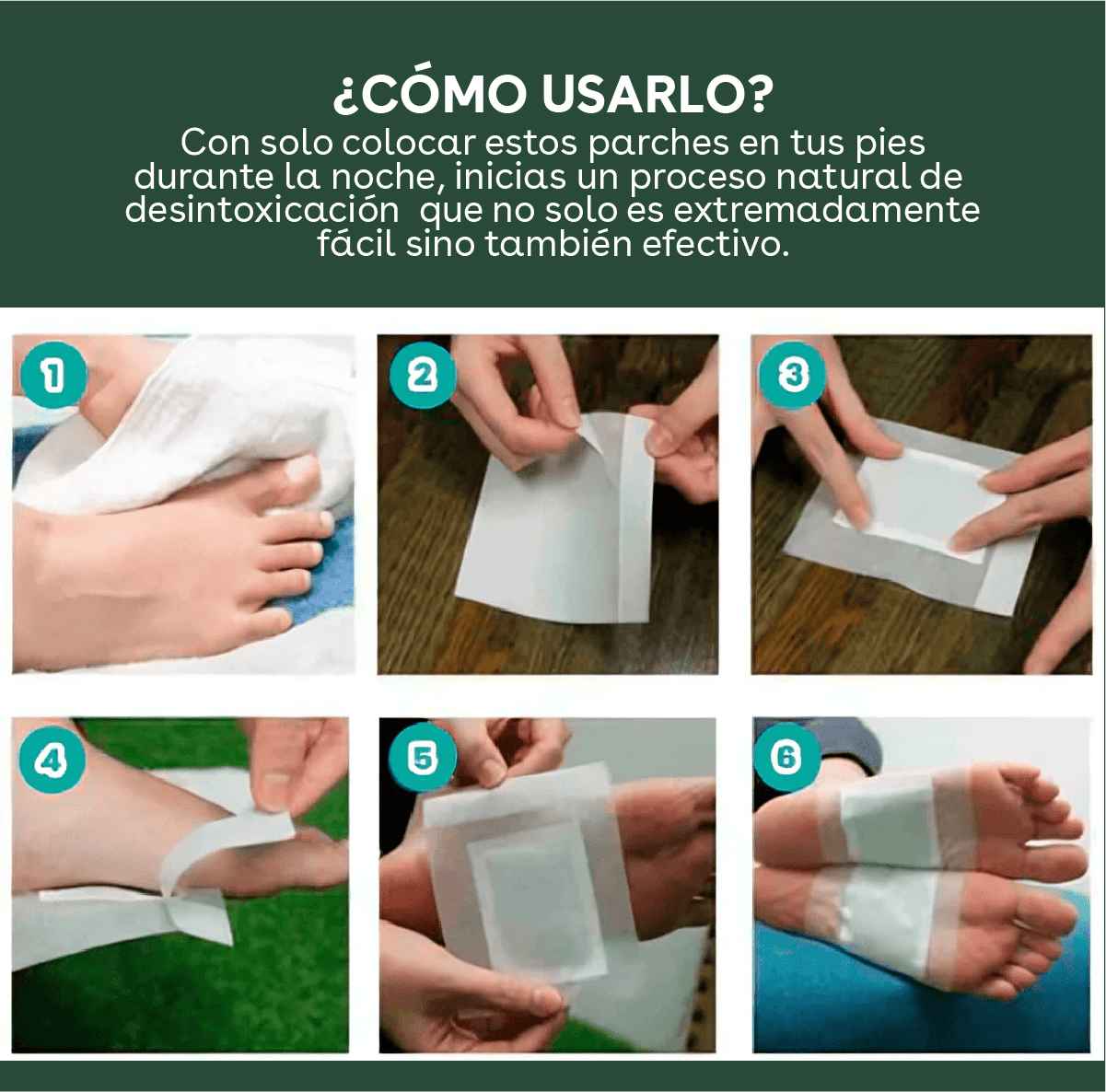 ¿CÓMO USARLO?

Con solo colocar estos parches en tus pies durante la noche, inicias un proceso natural de desintoxicación que no solo es extremadamente fácil sino también efectivo.

1

2

3

4

5

6